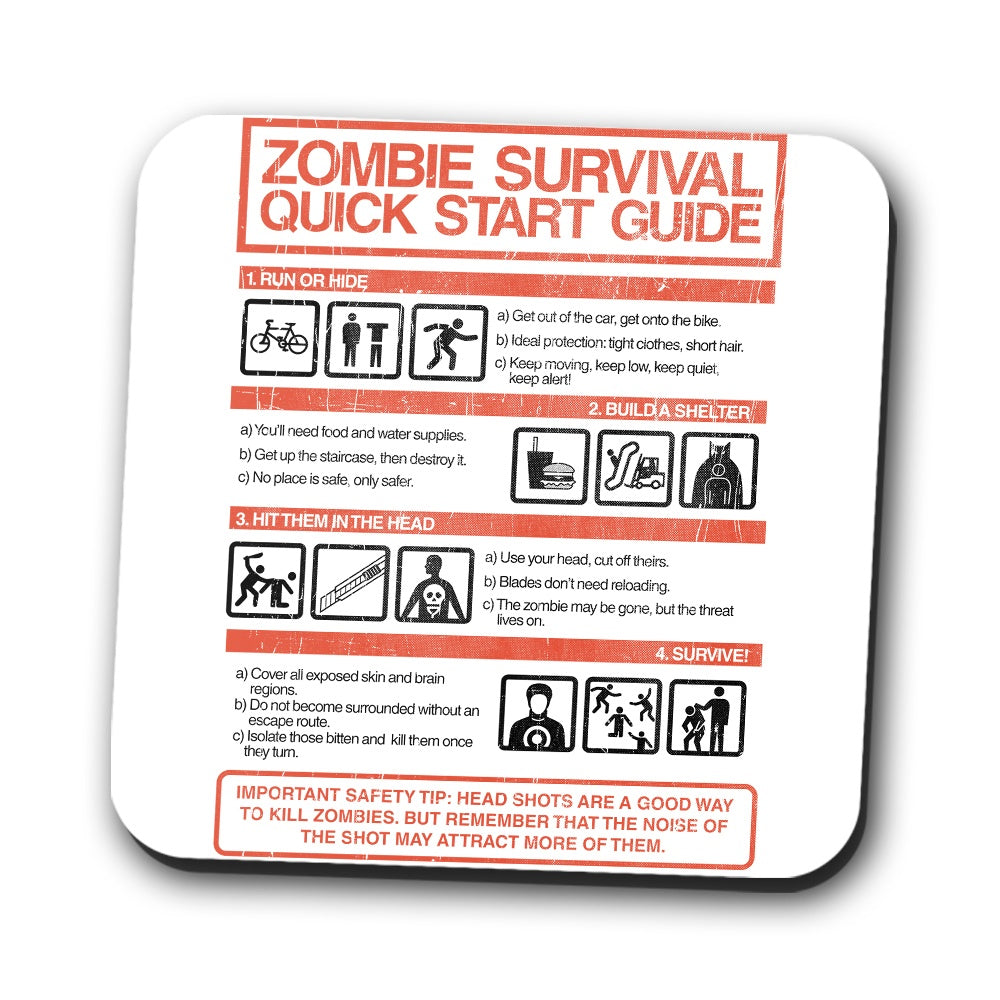 ZOMBIE SURVIVAL QUICK START GUIDE

1. RUN OR HIDE

a) Get out of the car, get onto the bike.
b) Ideal protection: tight clothes, short hair.
c) Keep moving, keep low, keep quiet, keep alert!

2. BUILD A SHELTER

a) You'll need food and water supplies.
b) Get up the staircase, then destroy it.
c) No place is safe, only safer.

3. HIT THEM IN THE HEAD

a) Use your head, cut off theirs.
b) Blades don't need reloading.
c) The zombie may be gone, but the threat lives on.

4. SURVIVE!

a) Cover all exposed skin and brain regions.
b) Do not become surrounded without an escape route.
c) Isolate those bitten and kill them once they turn.

IMPORTANT SAFETY TIP: HEAD SHOTS ARE A GOOD WAY TO KILL ZOMBIES. BUT REMEMBER THAT THE NOISE OF THE SHOT MAY ATTRACT MORE OF THEM.